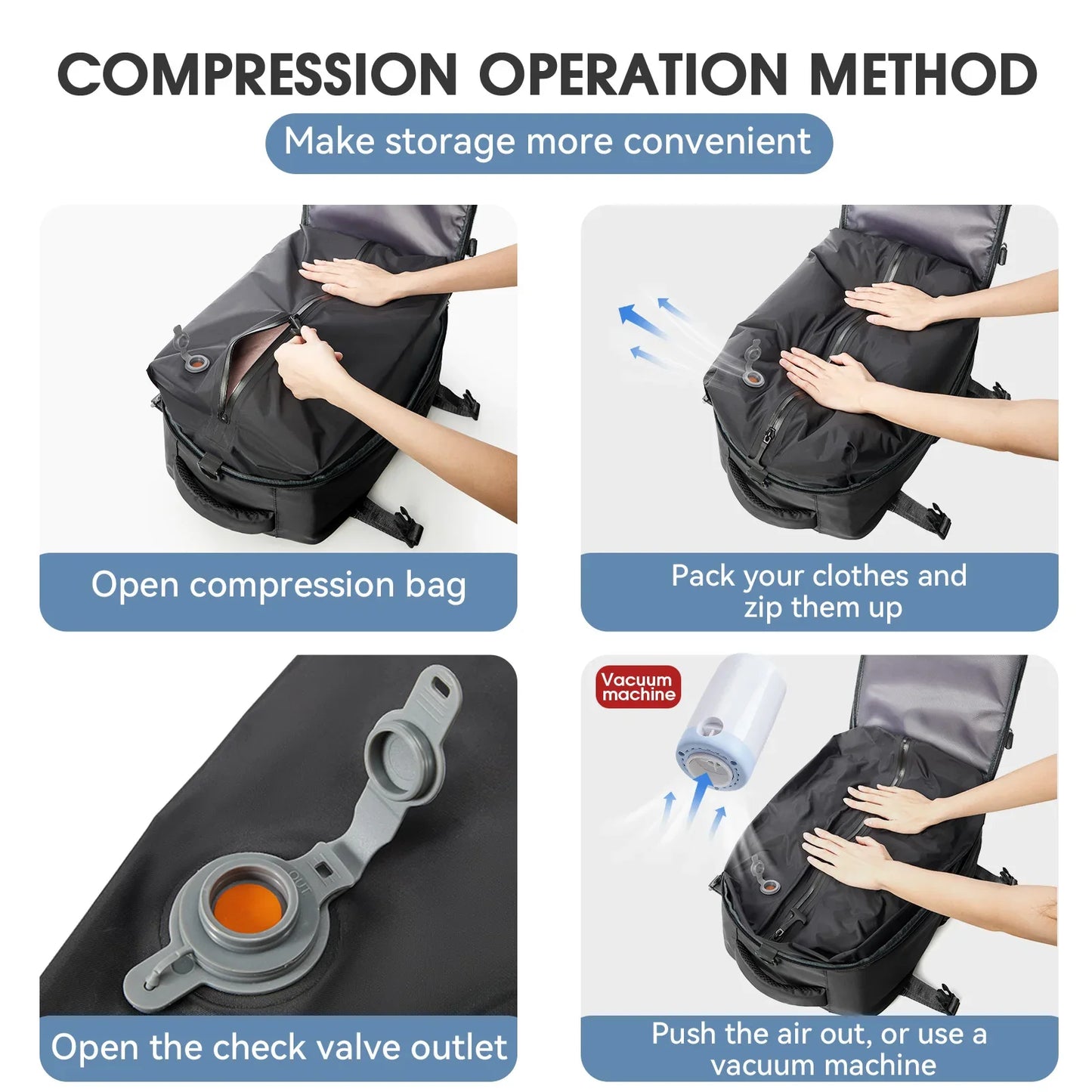 COMPRESSION OPERATION METHOD

Make storage more convenient

Open compression bag

Pack your clothes and zip them up

OUT

Open the check valve outlet

Vacuum machine

Push the air out, or use a vacuum machine