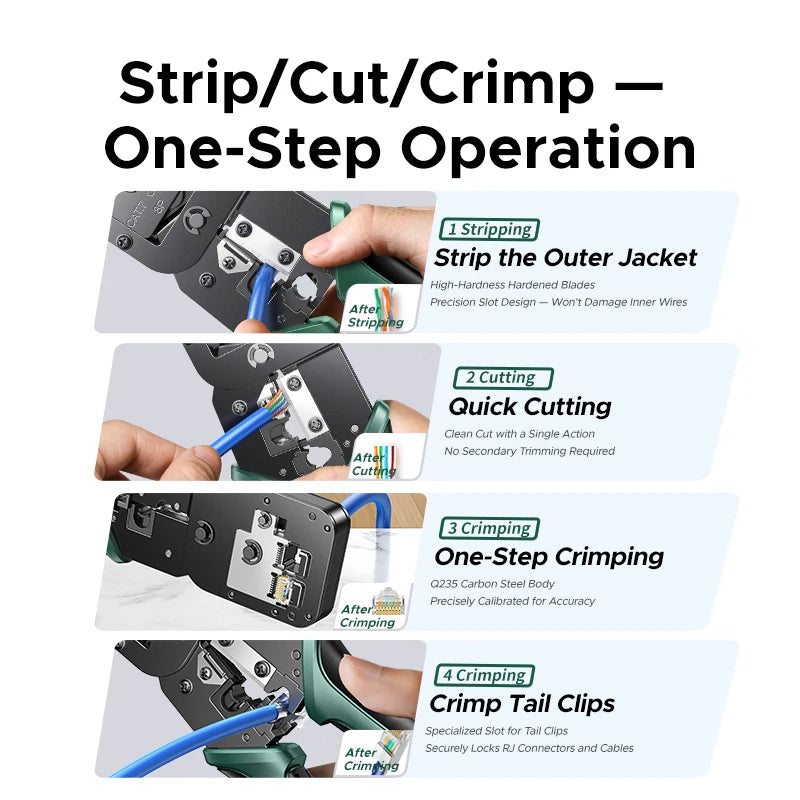 Strip/Cut/Crimp — One-Step Operation

CAT7 8P

After Stripping

1 Stripping
Strip the Outer Jacket
High-Hardness Hardened Blades
Precision Slot Design — Won't Damage Inner Wires

After Cutting

2 Cutting
Quick Cutting
Clean Cut with a Single Action
No Secondary Trimming Required

After Crimping

3 Crimping
One-Step Crimping
Q235 Carbon Steel Body
Precisely Calibrated for Accuracy

After Crimping

4 Crimping
Crimp Tail Clips
Specialized Slot for Tail Clips
Securely Locks RJ Connectors and Cables