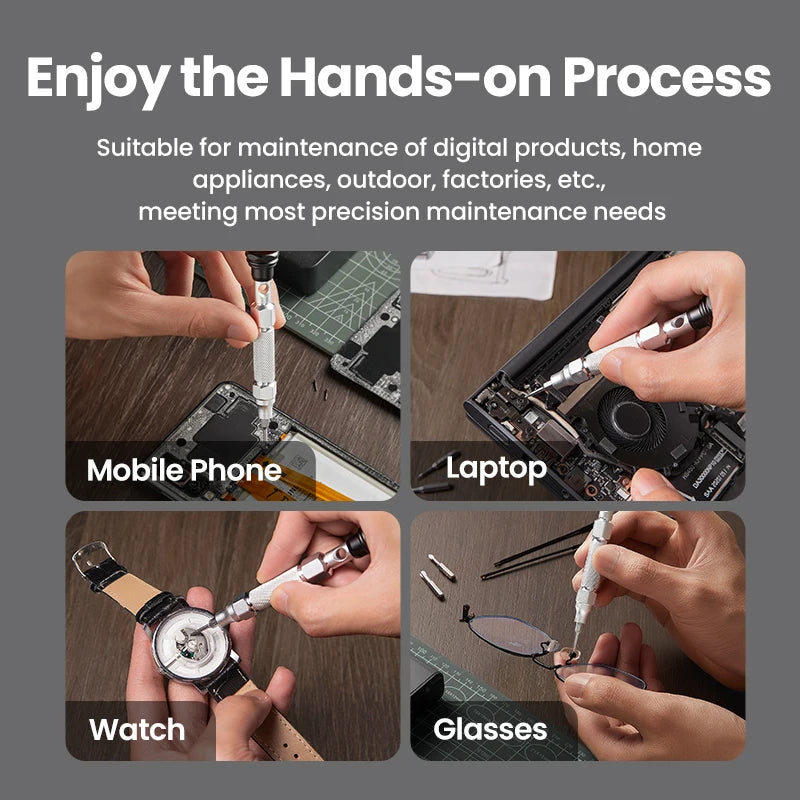 Enjoy the Hands-on Process

Suitable for maintenance of digital products, home appliances, outdoor, factories, etc., meeting most precision maintenance needs

Mobile Phone

Laptop

Watch

Glasses