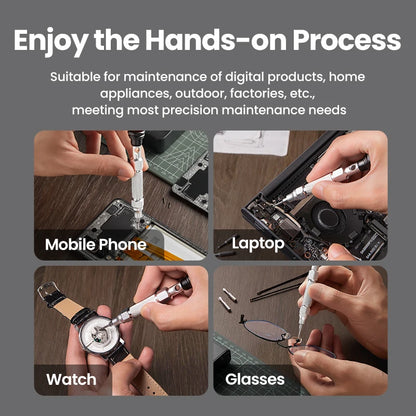 Enjoy the Hands-on Process

Suitable for maintenance of digital products, home appliances, outdoor, factories, etc., meeting most precision maintenance needs

Mobile Phone

Laptop

Watch

Glasses