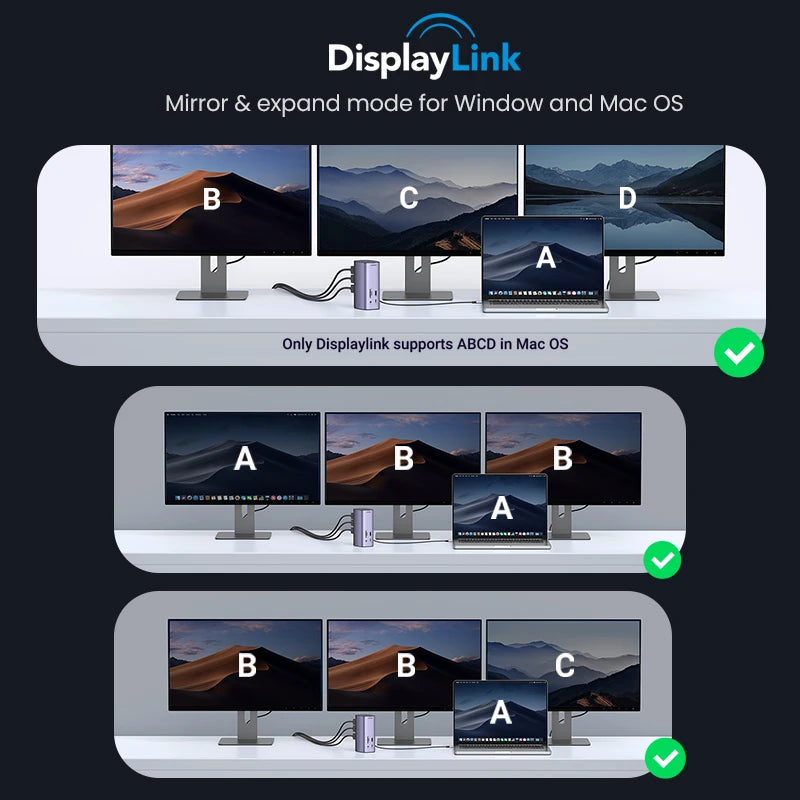 DisplayLink

Mirror & expand mode for Window and Mac OS

B C D A

Only Displaylink supports ABCD in Mac OS

A B B A

B B C A